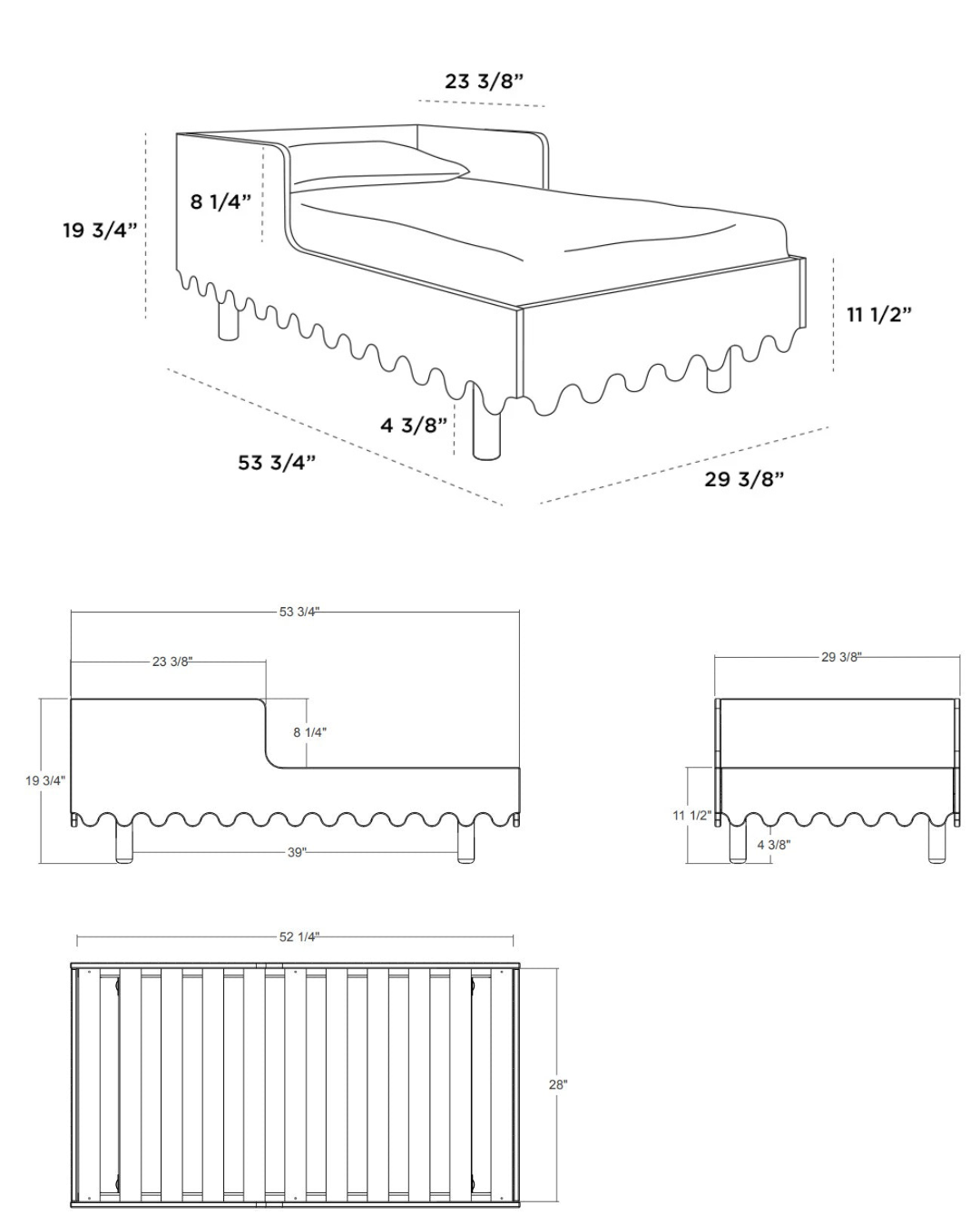 23 3/8”

8 1/4”

19 3/4”

11 1/2”

4 3/8”

53 3/4”

29 3/8”

53 3/4"

23 3/8"

8 1/4"

19 3/4"

39"

29 3/8"

11 1/2"

4 3/8"

52 1/4"

28"