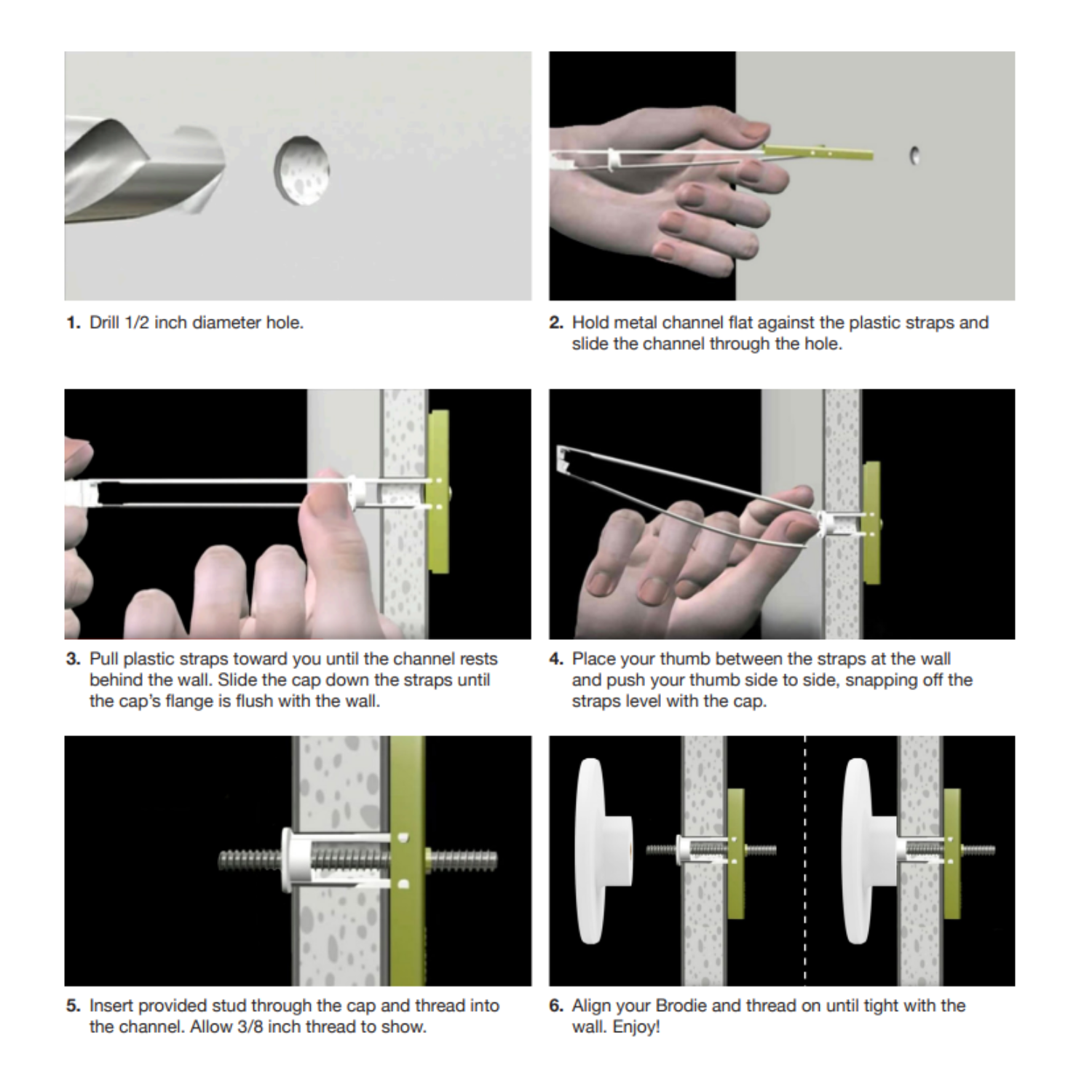 1. Drill 1/2 inch diameter hole.

2. Hold metal channel flat against the plastic straps and slide the channel through the hole.

3. Pull plastic straps toward you until the channel rests behind the wall. Slide the cap down the straps until the cap's flange is flush with the wall.

4. Place your thumb between the straps at the wall and push your thumb side to side, snapping off the straps level with the cap.

5. Insert provided stud through the cap and thread into the channel. Allow 3/8 inch thread to show.

6. Align your Brodie and thread on until tight with the wall. Enjoy!